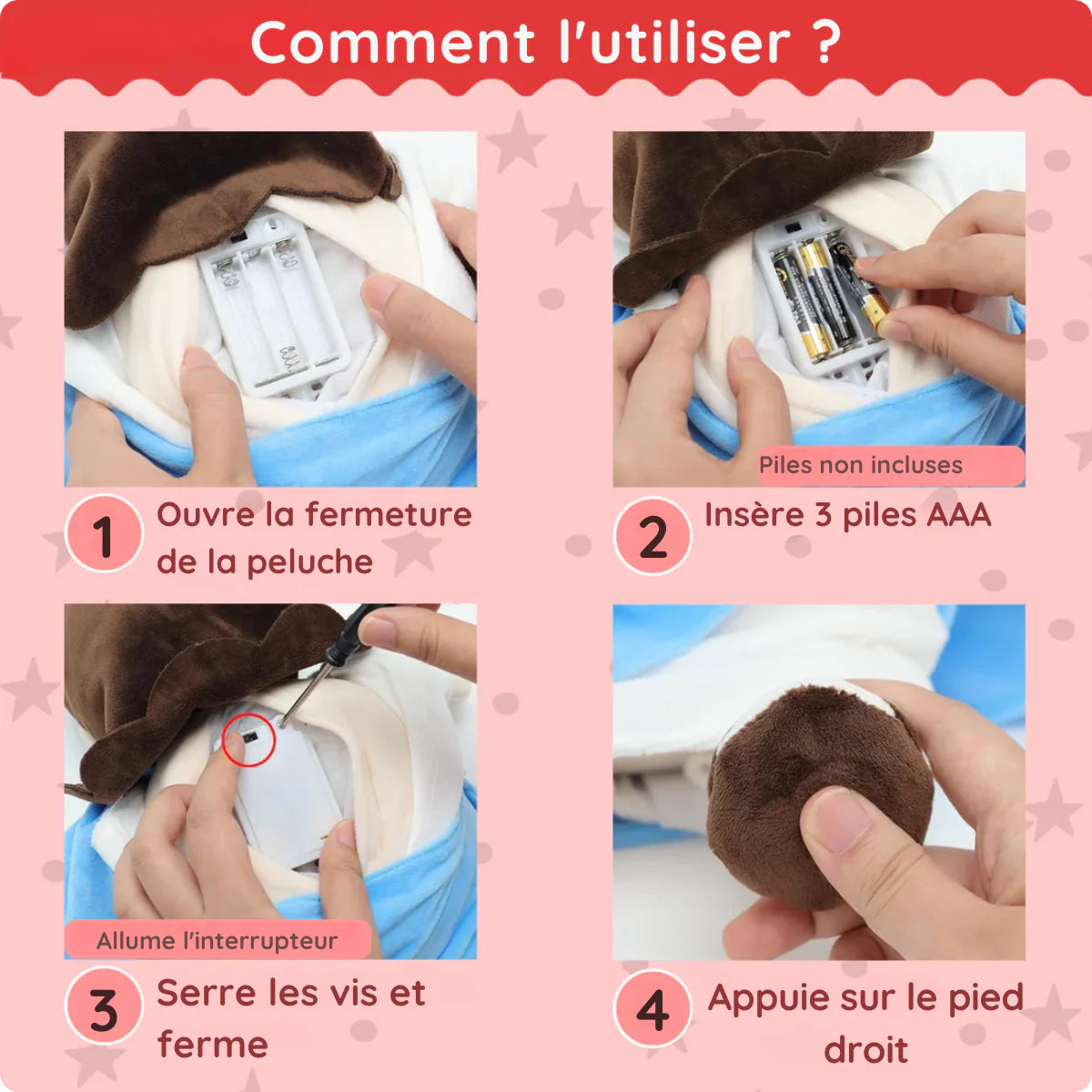 Comment l'utiliser ?

1 Ouvre la fermeture de la peluche

Piles non incluses

2 Insère 3 piles AAA

Allume l'interrupteur

3 Serre les vis et ferme

4 Appuie sur le pied droit